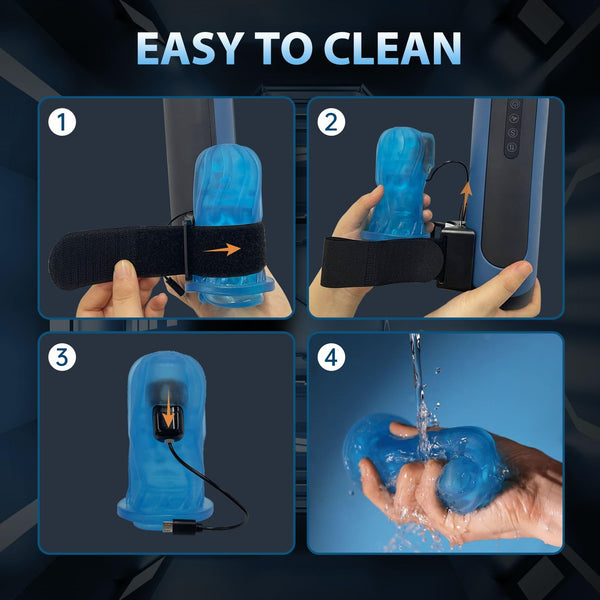 EASY TO CLEAN

1

2

3

4